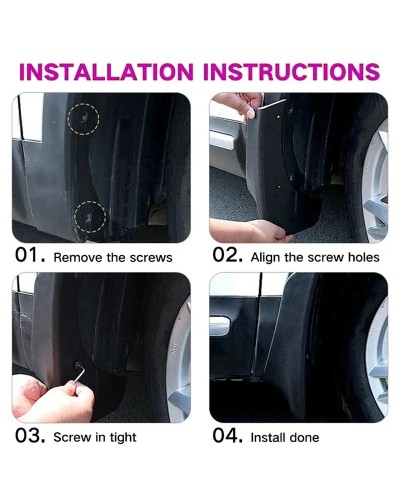 INSTALLATION INSTRUCTIONS

01. Remove the screws

02. Align the screw holes

03. Screw in tight

04. Install done