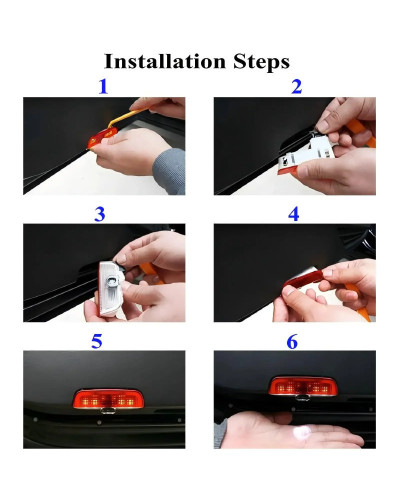 Installation Steps

1

2

3

4

5

6