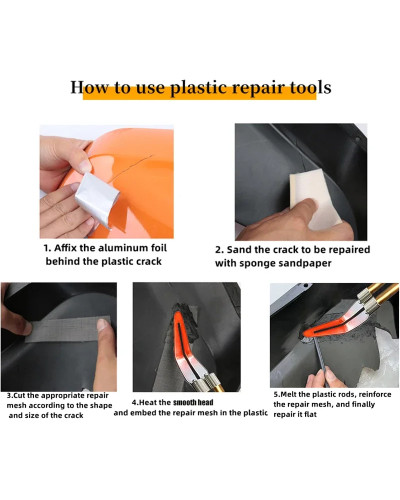 How to use plastic repair tools

1. Affix the aluminum foil behind the plastic crack

2. Sand the crack to be repaired with sponge sandpaper

3.Cut the appropriate repair mesh according to the shape and size of the crack

4.Heat the smooth head and embed the repair mesh in the plastic

5.Melt the plastic rods, reinforce the repair mesh, and finally repair it flat